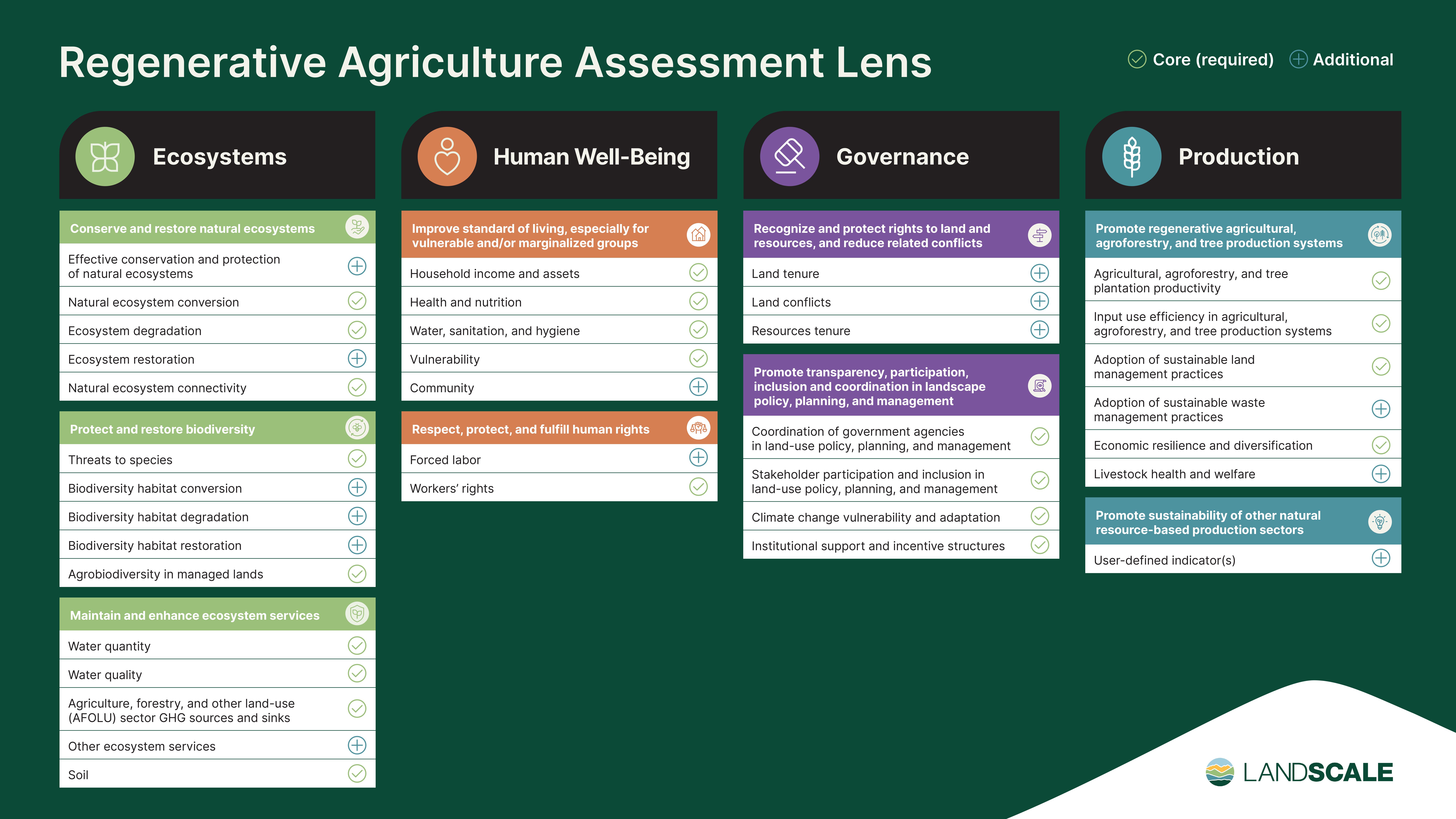 Regenerative Agriculture Assessment Lens

Core (required) Additional

Ecosystems

Conserve and restore natural ecosystems
Effective conservation and protection of natural ecosystems
Natural ecosystem conversion
Ecosystem degradation
Ecosystem restoration
Natural ecosystem connectivity

Protect and restore biodiversity
Threats to species
Biodiversity habitat conversion
Biodiversity habitat degradation
Biodiversity habitat restoration
Agrobiodiversity in managed lands

Maintain and enhance ecosystem services
Water quantity
Water quality
Agriculture, forestry, and other land-use (AFOLU) sector GHG sources and sinks
Other ecosystem services
Soil

Human Well-Being

Improve standard of living, especially for vulnerable and/or marginalized groups
Household income and assets
Health and nutrition
Water, sanitation, and hygiene
Vulnerability
Community

Respect, protect, and fulfill human rights
Forced labor
Workers' rights

Governance

Recognize and protect rights to land and resources, and reduce related conflicts
Land tenure
Land conflicts
Resources tenure

Promote transparency, participation, inclusion and coordination in landscape policy, planning, and management
Coordination of government agencies in land-use policy, planning, and management
Stakeholder participation and inclusion in land-use policy, planning, and management
Climate change vulnerability and adaptation
Institutional support and incentive structures

Production

Promote regenerative agricultural, agroforestry, and tree production systems
Agricultural, agroforestry, and tree plantation productivity
Input use efficiency in agricultural, agroforestry, and tree production systems
Adoption of sustainable land management practices
Adoption of sustainable waste management practices
Economic resilience and diversification
Livestock health and welfare

Promote sustainability of other natural resource-based production sectors
User-defined indicator(s)

LANDSCALE